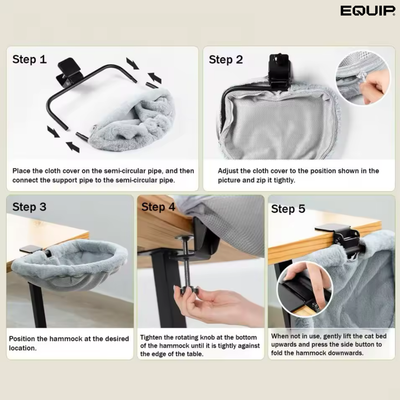 EQUIP

Step 1

Place the cloth cover on the semi-circular pipe, and then connect the support pipe to the semi-circular pipe.

Step 2

Adjust the cloth cover to the position shown in the picture and zip it tightly.

Step 3

Position the hammock at the desired location.

Step 4

Tighten the rotating knob at the bottom of the hammock until it is tightly against the edge of the table.

Step 5

When not in use, gently lift the cat bed upwards and press the side button to fold the hammock downwards.